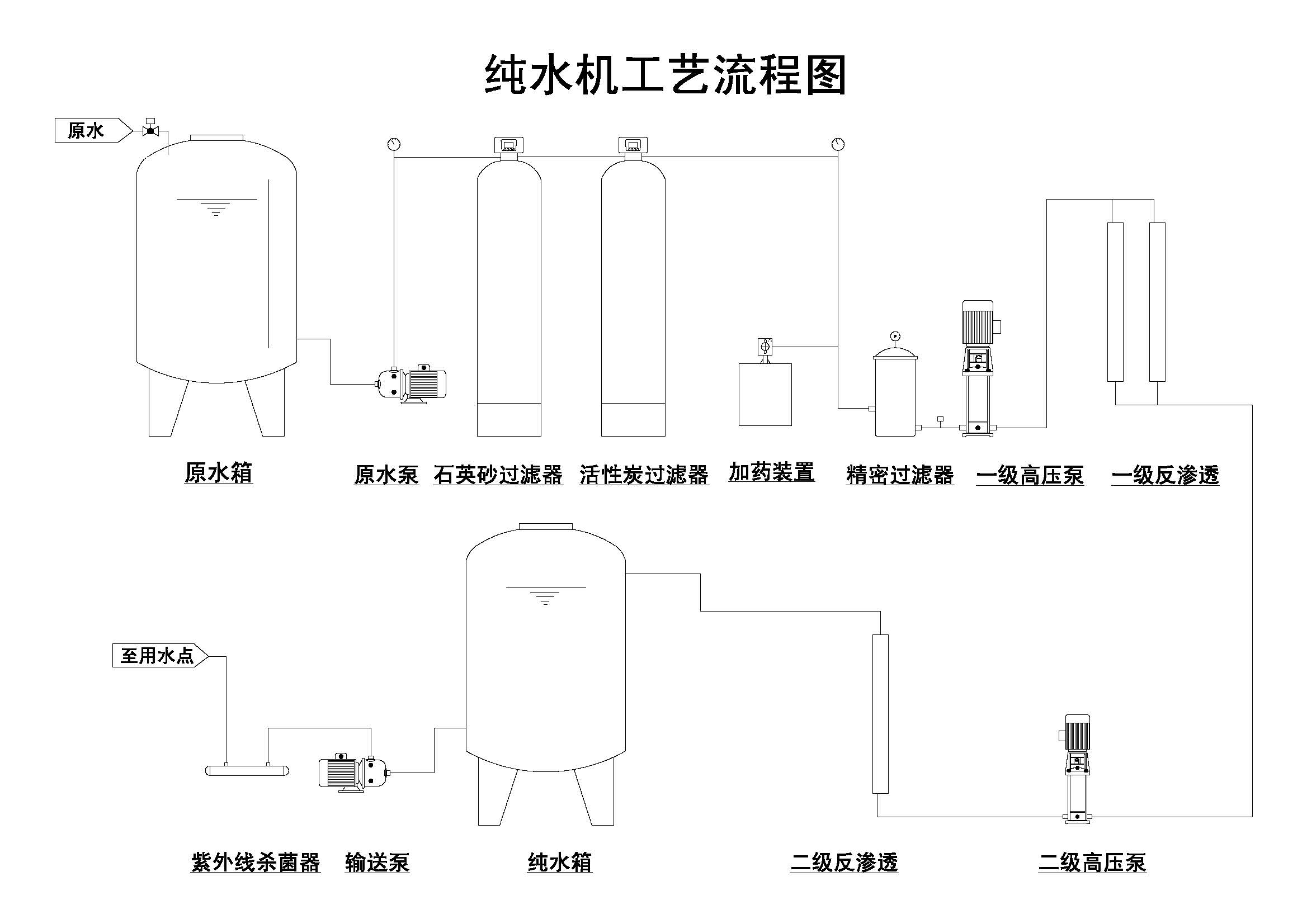 纯水机工艺流程图

原水

原水箱

原水泵

石英砂过滤器

活性炭过滤器

加药装置

精密过滤器

一级高压泵

一级反渗透

至用水点

紫外线杀菌器

输送泵

纯水箱

二级反渗透

二级高压泵